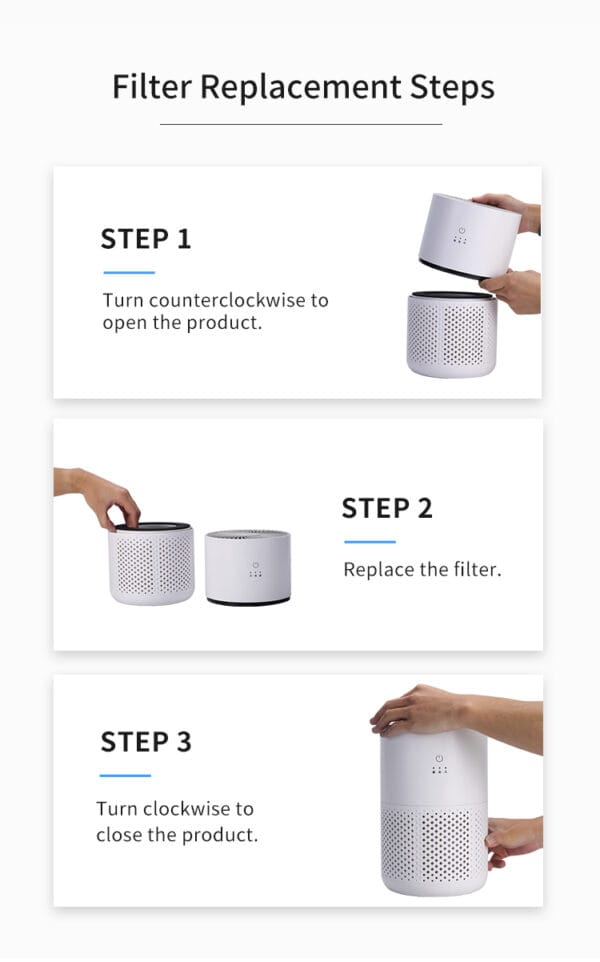 Filter Replacement Steps

STEP 1

Turn counterclockwise to open the product.

STEP 2

Replace the filter.

STEP 3

Turn clockwise to close the product.